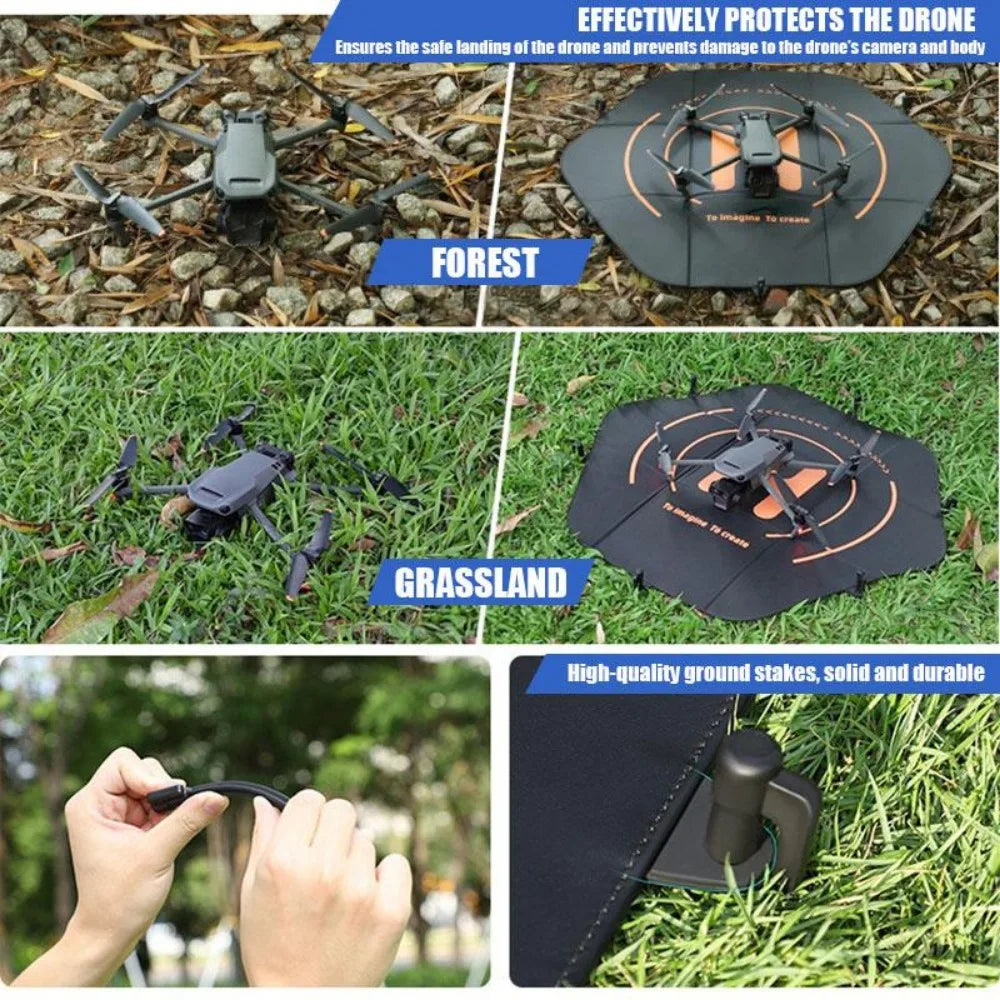 EFFECTIVELY PROTECTS THE DRONE
Ensures the safe landing of the drone and prevents damage to the drone's camera and body

To imagine To create

FOREST

To imagine To create

GRASSLAND

High-quality ground stakes, solid and durable